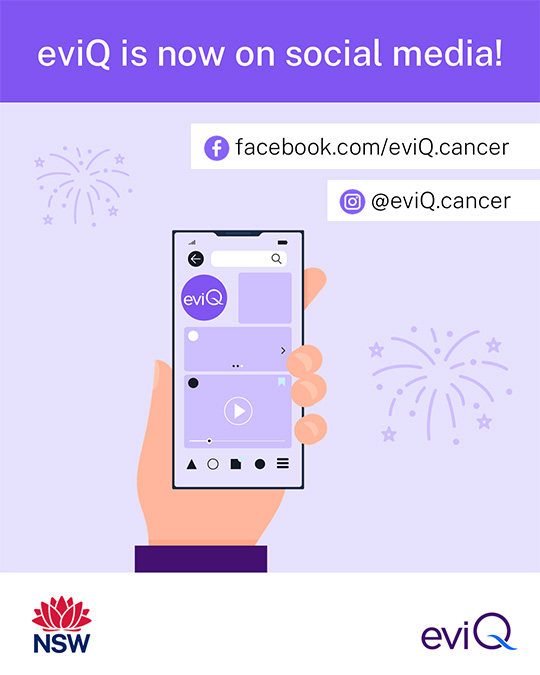 eviQ is now on social media!

facebook.com/eviQ.cancer

@eviQ.cancer

eviQ

NSW

eviQ